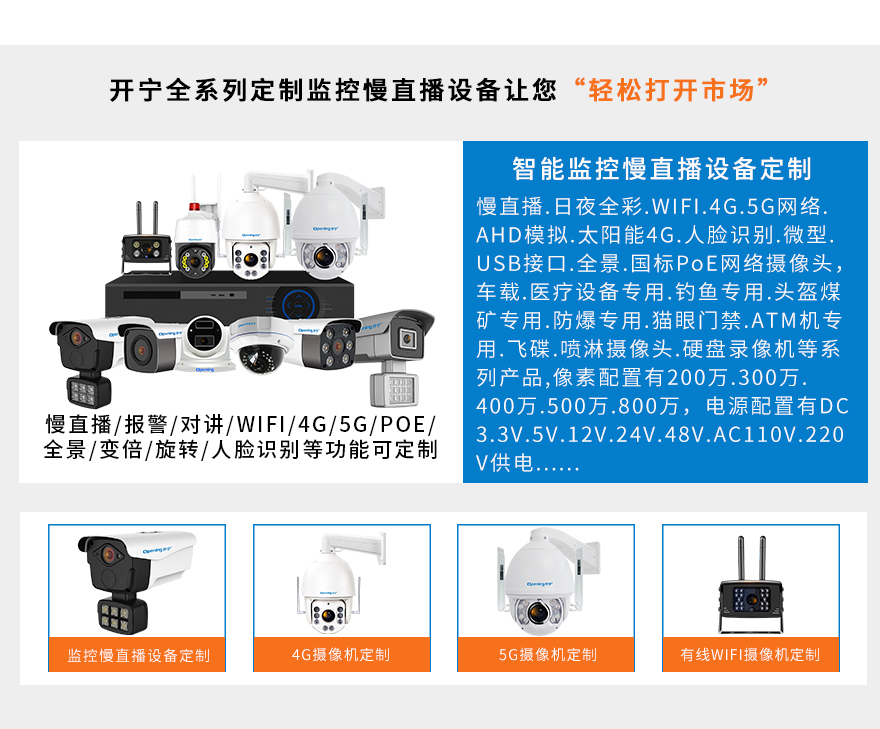 开宁全系列定制监控慢直播设备让您“轻松打开市场”

慢直播/报警/对讲/WIFI/4G/5G/POE/全景/变倍/旋转/人脸识别等功能可定制

智能监控慢直播设备定制

慢直播.日夜全彩.WIFI.4G.5G网络.AHD模拟.太阳能4G.人脸识别.微型.USB接口.全景.国标PoE网络摄像头，车载.医疗设备专用.钓鱼专用.头盔煤矿专用.防爆专用.猫眼门禁.ATM机专用.飞碟.喷淋摄像头.硬盘录像机等系列产品,像素配置有200万.300万.400万.500万.800万，电源配置有DC3.3V.5V.12V.24V.48V.AC110V.220V供电......

监控慢直播设备定制

4G摄像机定制

5G摄像机定制

有线WIFI摄像机定制